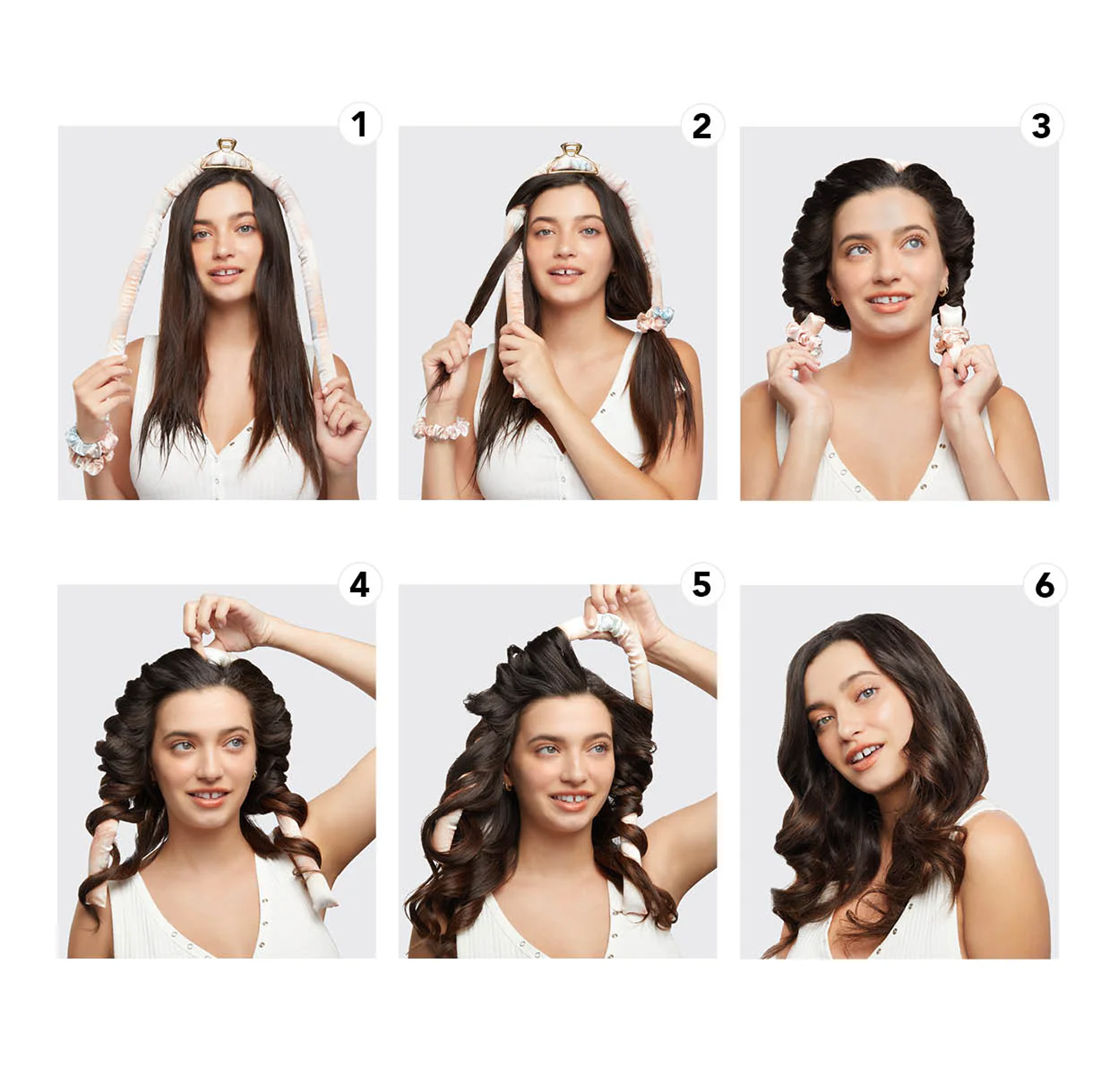 1

2

3

4

5

6