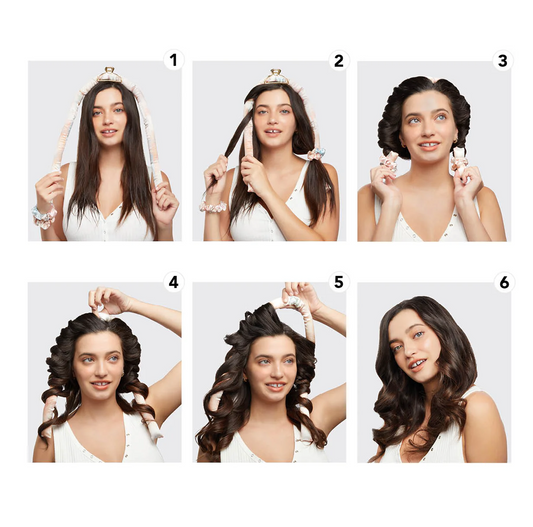 1
2
3
4
5
6